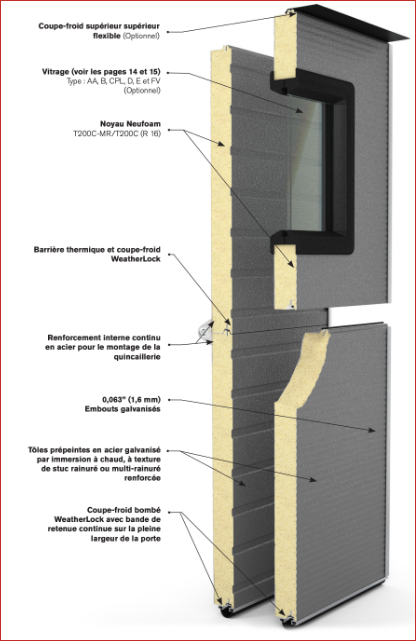 Coupe-froid supérieur supérieur flexible (Optionnel)

Vitrage (voir les pages 14 et 15)
Type : AA, B, CPL, D, E et FV (Optionnel)

Noyau Neufoam
T200C-MR/T200C (R 16)

Barrière thermique et coupe-froid WeatherLock

Renforcement interne continu en acier pour le montage de la quincaillerie

0,063" (1,6 mm)
Embouts galvanisés

Tôles prépeintes en acier galvanisé par immersion à chaud, à texture de stuc rainuré ou multi-rainuré renforcée

Coupe-froid bombé WeatherLock avec bande de retenue continue sur la pleine largeur de la porte