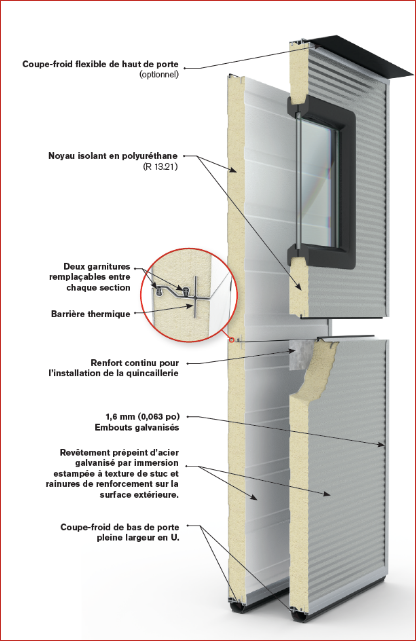 Coupe-froid flexible de haut de porte
(optionnel)

Noyau isolant en polyuréthane
(R 13.21)

Deux garnitures remplaçables entre chaque section

Barrière thermique

Renfort continu pour l'installation de la quincaillerie

1,6 mm (0,063 po)
Embouts galvanisés

Revêtement prépeint d'acier galvanisé par immersion estampée à texture de stuc et rainures de renforcement sur la surface extérieure.

Coupe-froid de bas de porte pleine largeur en U.